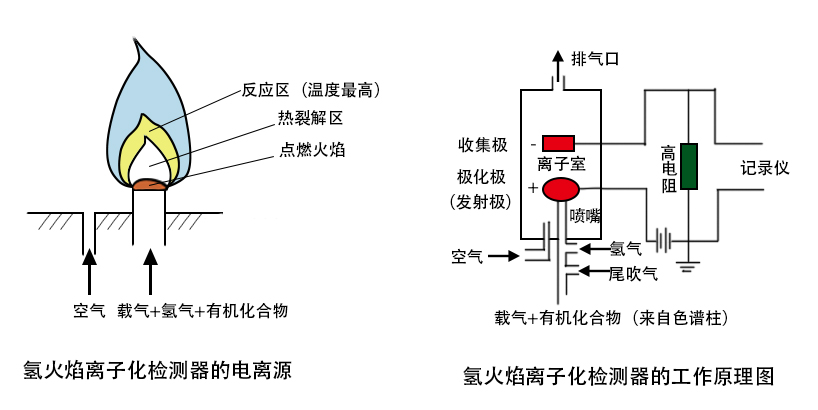 反应区（温度最高）
热裂解区
点燃火焰

空气　载气+氢气+有机化合物

氢火焰离子化检测器的电离源

排气口
收集极
-
离子室
极化极
（发射极）
+
喷嘴
高电阻
记录仪
空气
氢气
尾吹气
载气+有机化合物（来自色谱柱）

氢火焰离子化检测器的工作原理图